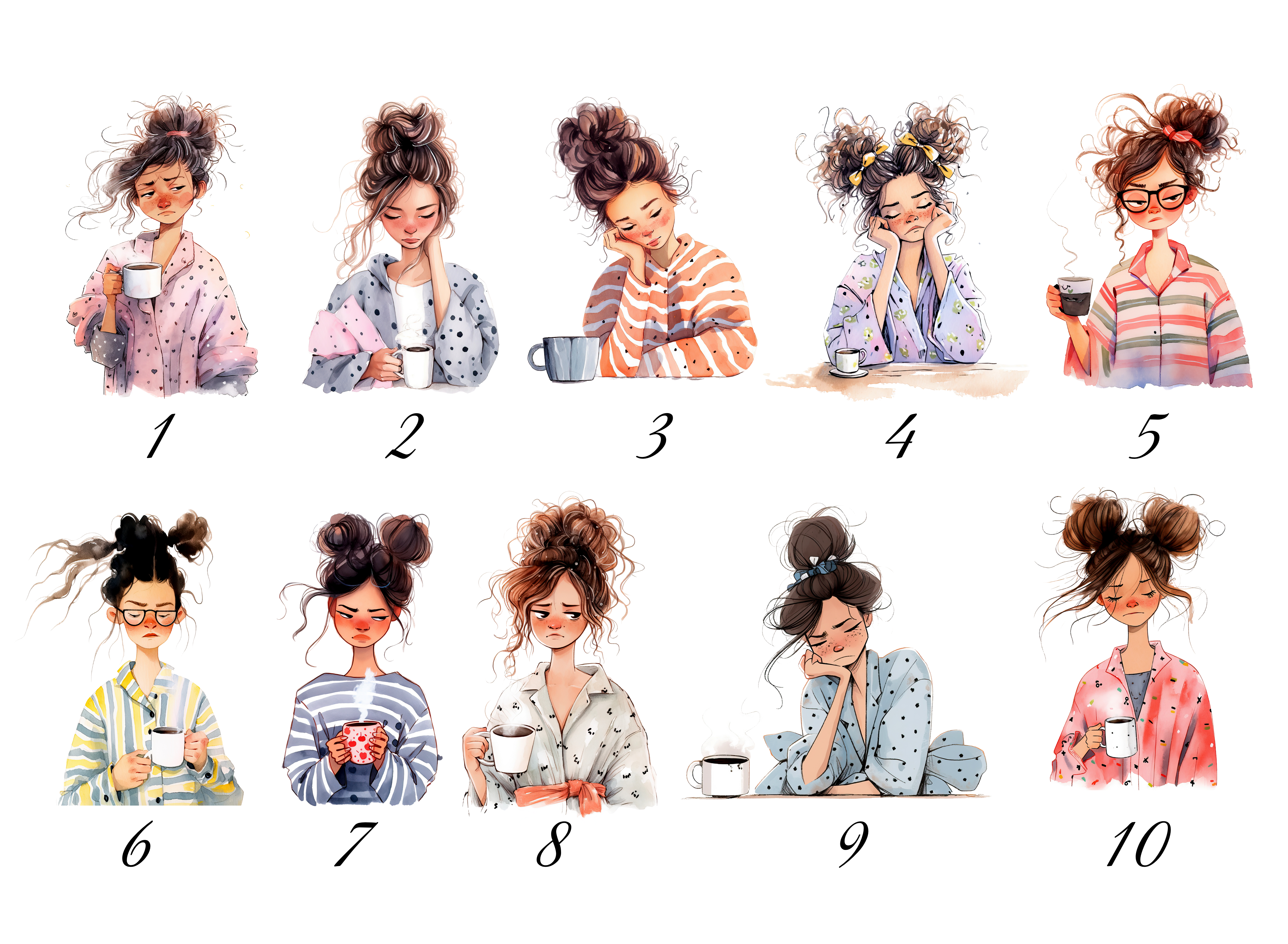 1 2 3 4 5

6 7 8 9 10